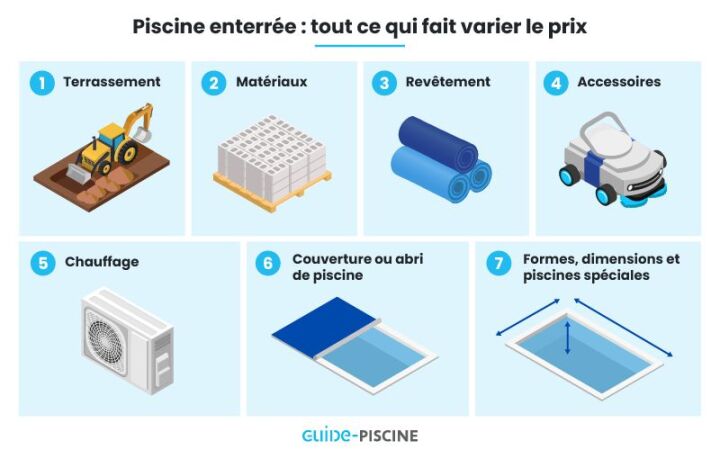 Piscine enterrée : tout ce qui fait varier le prix

1 Terrassement

2 Matériaux

3 Revêtement

4 Accessoires

5 Chauffage

6 Couverture ou abri de piscine

7 Formes, dimensions et piscines spéciales

GUIDE-PISCINE