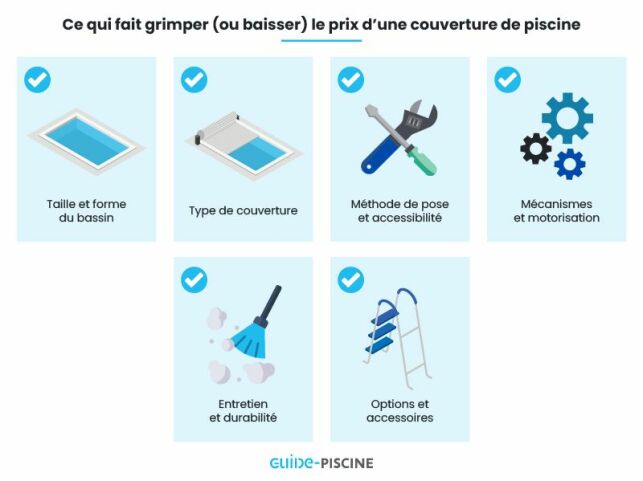 Ce qui fait grimper (ou baisser) le prix d'une couverture de piscine

Taille et forme du bassin

Type de couverture

Méthode de pose et accessibilité

Mécanismes et motorisation

Entretien et durabilité

Options et accessoires

GUIDE-PISCINE